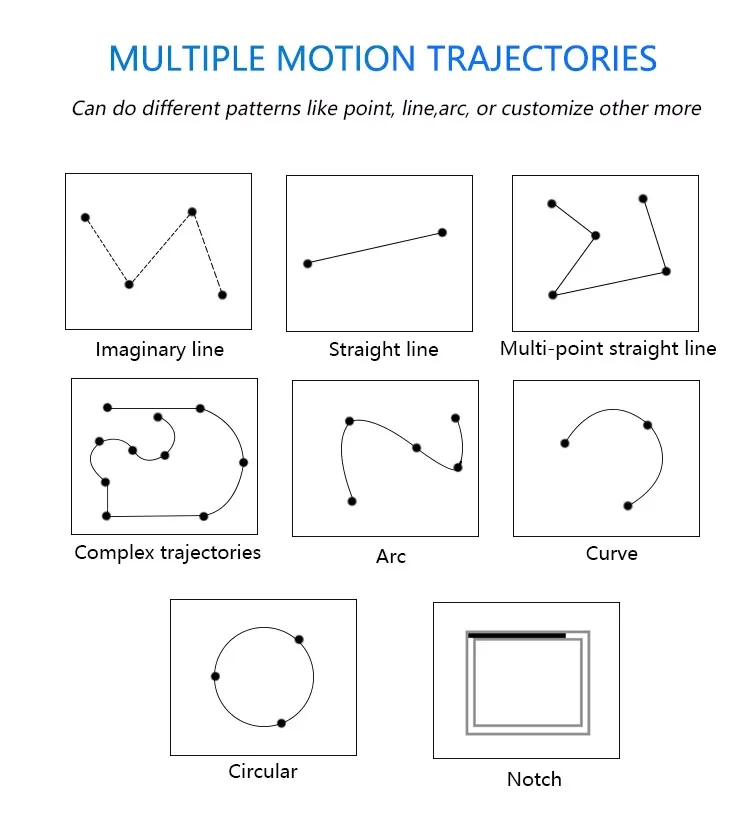 MULTIPLE MOTION TRAJECTORIES

Can do different patterns like point, line,arc, or customize other more

Imaginary line

Straight line

Multi-point straight line

Complex trajectories

Arc

Curve

Circular

Notch